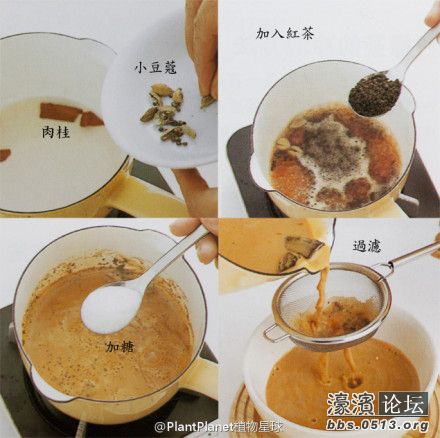 小豆蔻

肉桂

加入紅茶

加糖

過濾

@PlantPlanet植物星球

濠濱论坛
bbs.0513.org