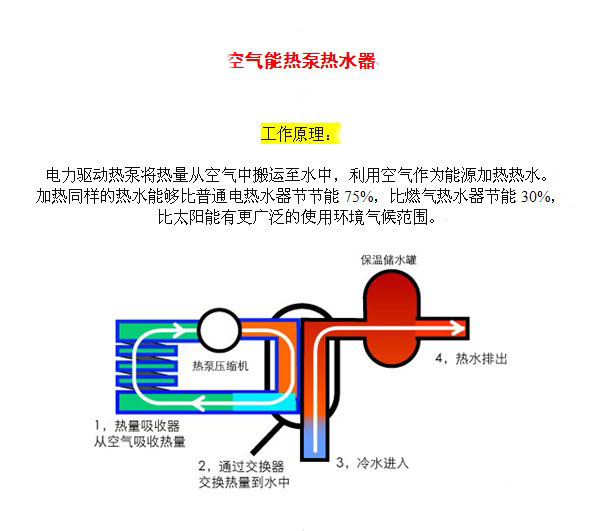 空气能热泵热水器

工作原理：

电力驱动热泵将热量从空气中搬运至水中，利用空气作为能源加热热水。加热同样的热水能够比普通电热水器节节能 75%，比燃气热水器节能 30%，比太阳能有更广泛的使用环境气候范围。

保温储水罐

热泵压缩机

4，热水排出

1，热量吸收器
从空气吸收热量

2，通过交换器
交换热量到水中

3，冷水进入