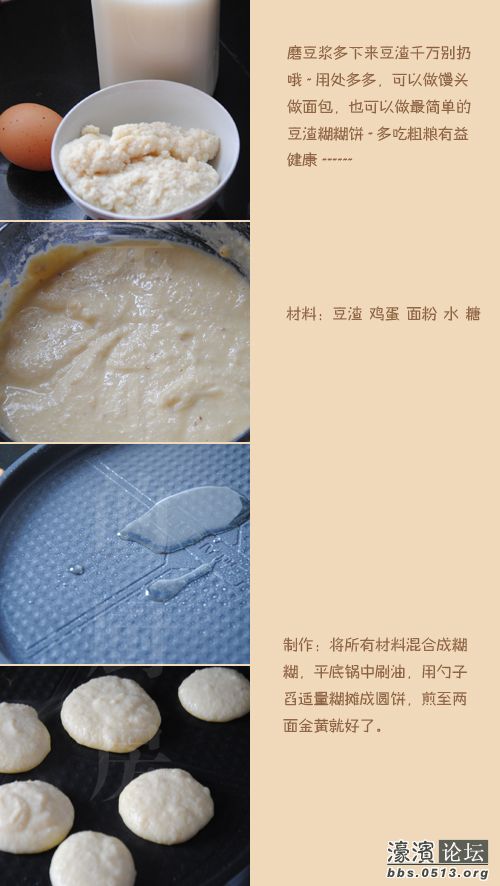 磨豆浆多下来豆渣千万别扔哦 - 用处多多，可以做馒头做面包，也可以做最简单的豆渣糊糊饼 - 多吃粗粮有益健康 ------

材料：豆渣 鸡蛋 面粉 水 糖

制作：将所有材料混合成糊糊，平底锅中刷油，用勺子舀适量糊摊成圆饼，煎至两面金黄就好了。

濠濱论坛
bbs.0513.org