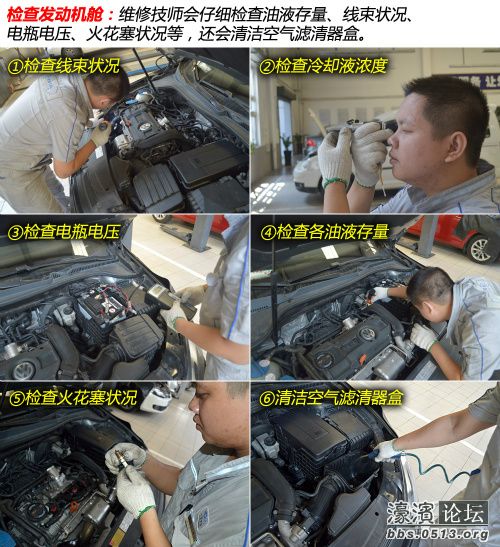 检查发动机舱：维修技师会仔细检查油液存量、线束状况、电瓶电压、火花塞状况等，还会清洁空气滤清器盒。

①检查线束状况

②检查冷却液浓度

③检查电瓶电压

④检查各油液存量

⑤检查火花塞状况

⑥清洁空气滤清器盒

濠滨论坛
bbs.0513.org