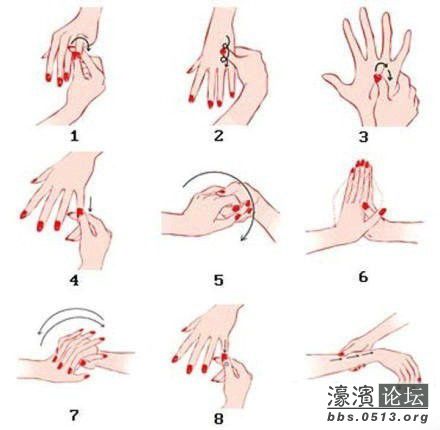 1
2
3
4
5
6
7
8

濠濱论坛
bbs.0513.org