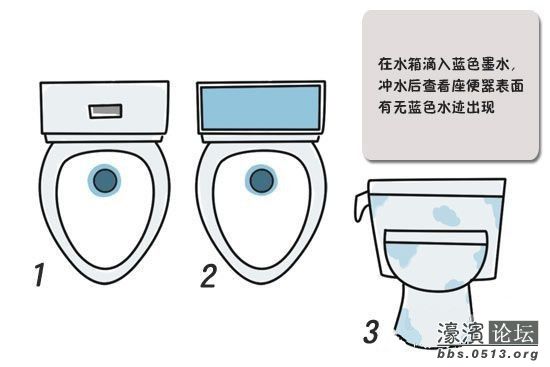 在水箱滴入蓝色墨水，
冲水后查看座便器表面
有无蓝色水迹出现

1

2

3

濠濱论坛
bbs.0513.org