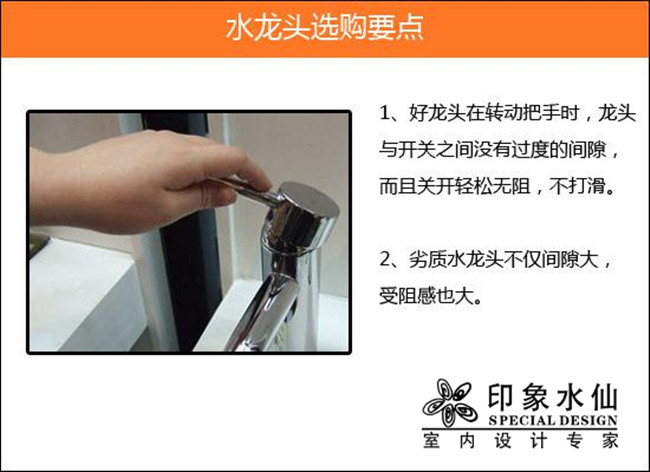 水龙头选购要点

1、好龙头在转动把手时，龙头与开关之间没有过度的间隙，而且关开轻松无阻，不打滑。

2、劣质水龙头不仅间隙大，受阻感也大。

印象水仙
SPECIAL DESIGN
室内设计专家