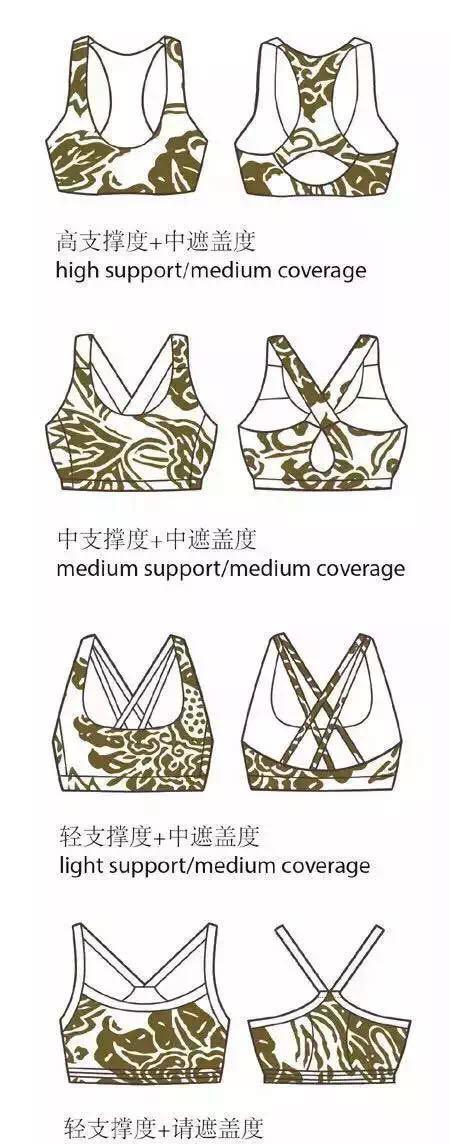 高支撑度+中遮盖度
high support/medium coverage

中支撑度+中遮盖度
medium support/medium coverage

轻支撑度+中遮盖度
light support/medium coverage

轻支撑度+请遮盖度