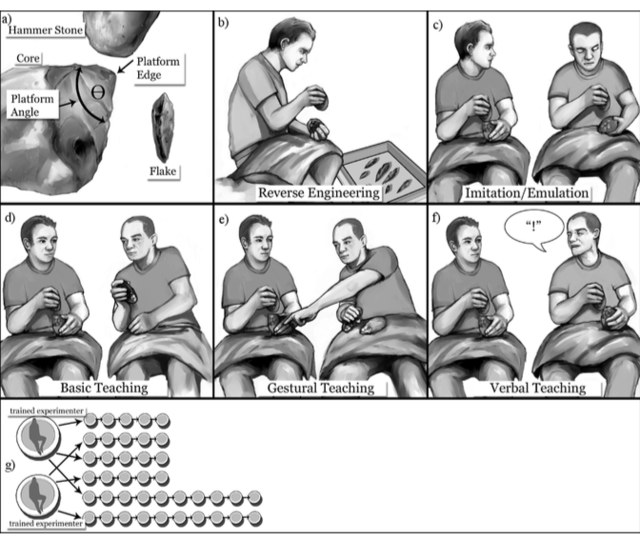 a)
Hammer Stone
Core
Platform Edge
Platform Angle
$\Theta$
Flake

b)
Reverse Engineering

c)
Imitation/Emulation

d)
Basic Teaching

e)
Gestural Teaching

f)
"!"
Verbal Teaching

g)
trained experimenter
trained experimenter