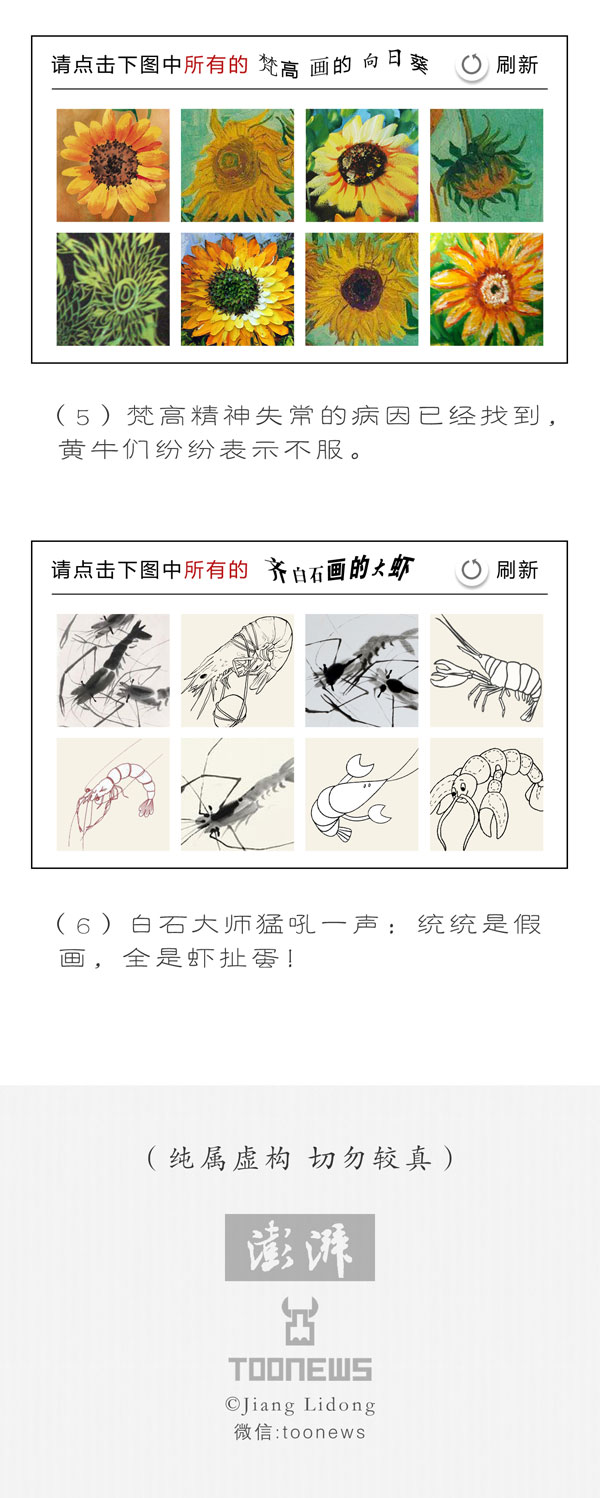 请点击下图中所有的 梵高 画的 向日葵 刷新

（5）梵高精神失常的病因已经找到，黄牛们纷纷表示不服。

请点击下图中所有的 齐白石画的大虾 刷新

（6）白石大师猛吼一声：统统是假画，全是虾扯蛋！

（纯属虚构 切勿较真）

澎湃

TOONEWS
©Jiang Lidong
微信:toonews