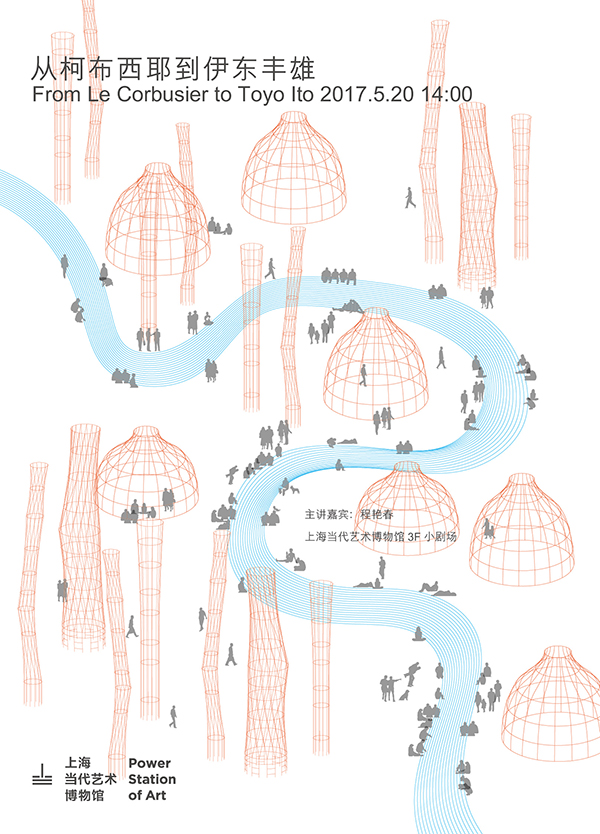 从柯布西耶到伊东丰雄
From Le Corbusier to Toyo Ito 2017.5.20 14:00

主讲嘉宾：程艳春
上海当代艺术博物馆 3F 小剧场

上海
当代艺术
博物馆
Power
Station
of Art