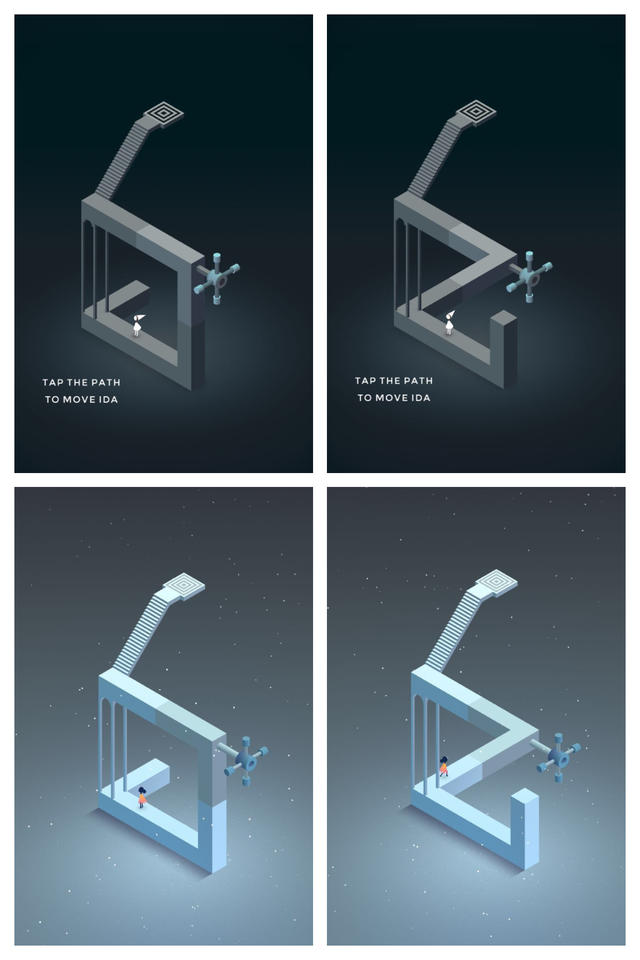 TAP THE PATH
TO MOVE IDA

TAP THE PATH
TO MOVE IDA