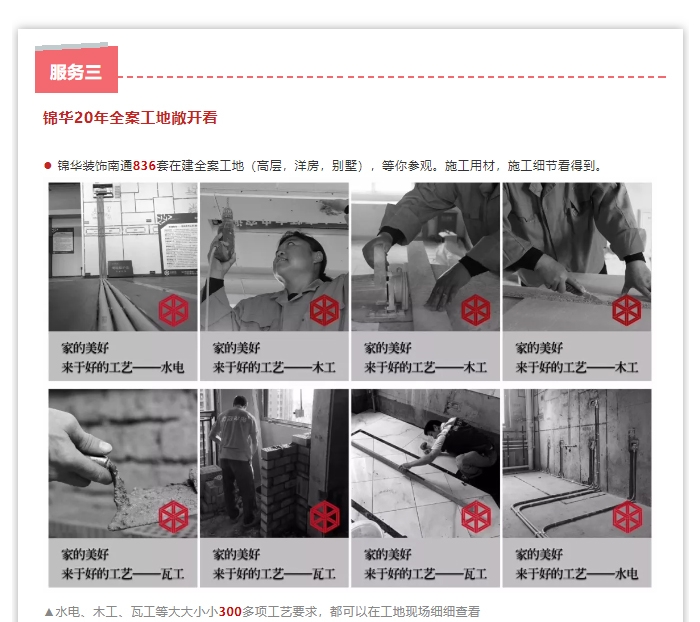 服务三

锦华20年全案工地敞开看

● 锦华装饰南通836套在建全案工地（高层，洋房，别墅），等你参观。施工用材，施工细节看得到。

家的美好
来于好的工艺——水电

家的美好
来于好的工艺——木工

家的美好
来于好的工艺——木工

家的美好
来于好的工艺——木工

家的美好
来于好的工艺——瓦工

家的美好
来于好的工艺——瓦工

家的美好
来于好的工艺——瓦工

家的美好
来于好的工艺——水电

▲水电、木工、瓦工等大大小小300多项工艺要求，都可以在工地现场细细查看