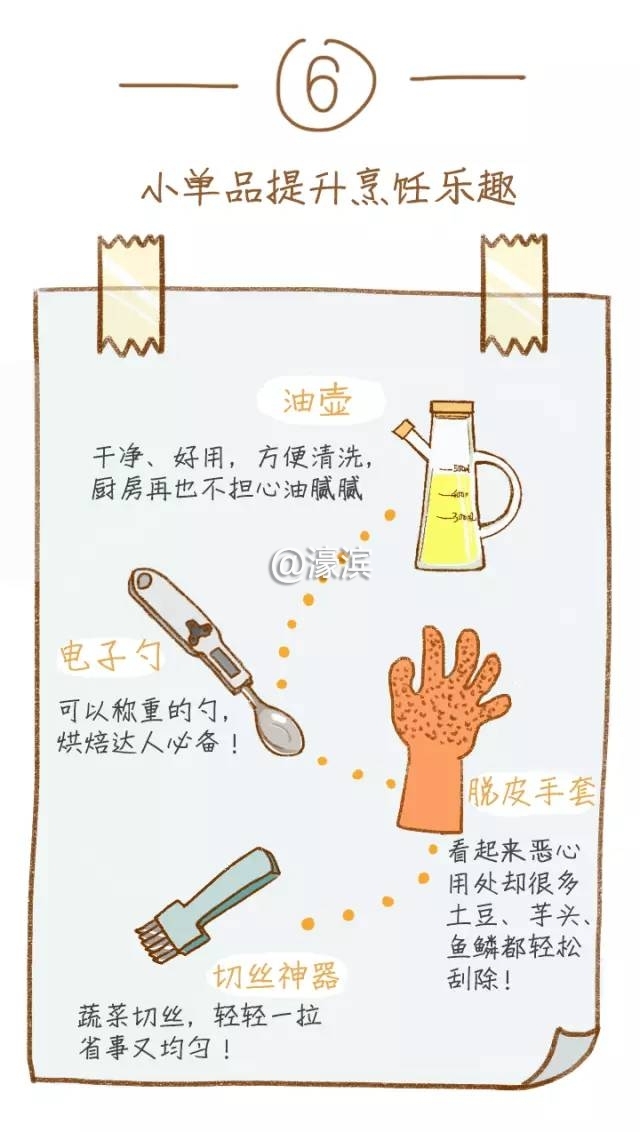 ⑥

小单品提升烹饪乐趣

油壶

干净、好用，方便清洗，厨房再也不担心油腻腻

500ml
400ml
300ml

@濠滨

电子勺

可以称重的勺，烘焙达人必备！

脱皮手套

看起来恶心用处却很多土豆、芋头、鱼鳞都轻松刮除！

切丝神器

蔬菜切丝，轻轻一拉省事又均匀！