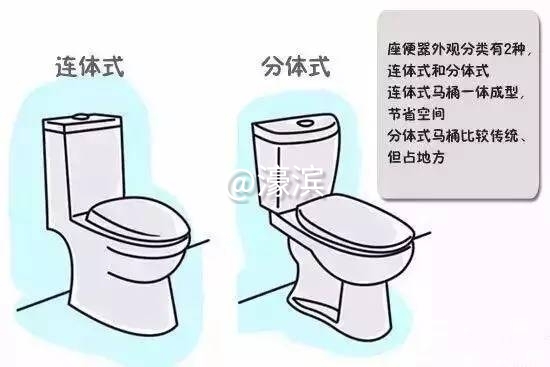 连体式

分体式

座便器外观分类有2种，
连体式和分体式
连体式马桶一体成型，
节省空间
分体式马桶比较传统、
但占地方

@濠滨