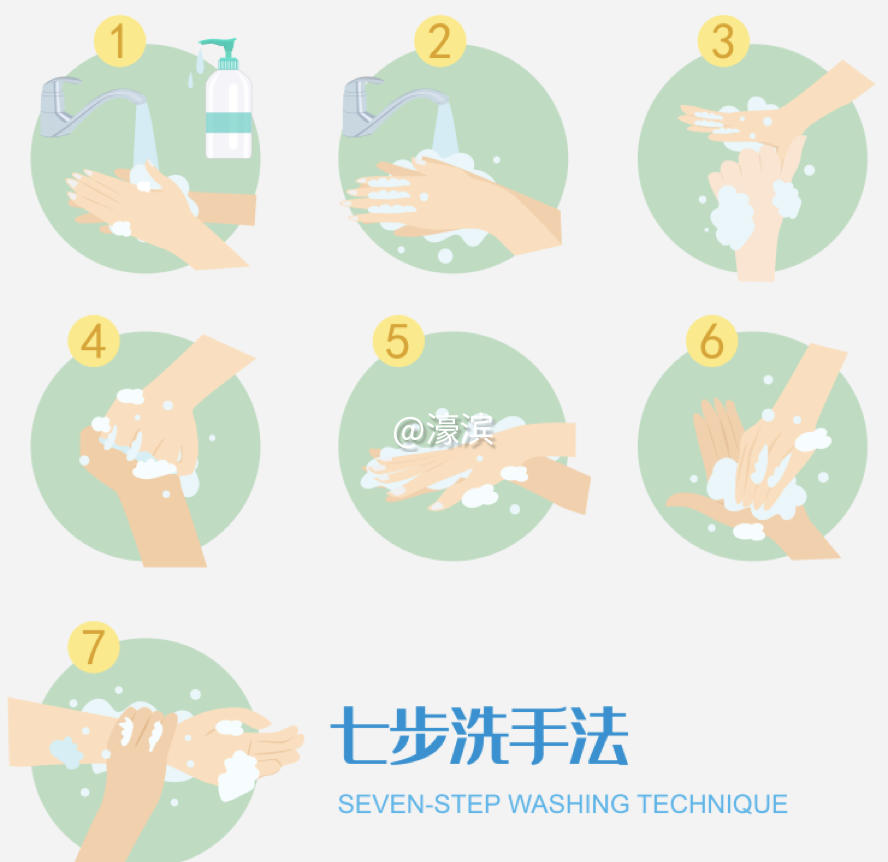 1

2

3

4

5

6

@濠滨

7

七步洗手法

SEVEN-STEP WASHING TECHNIQUE