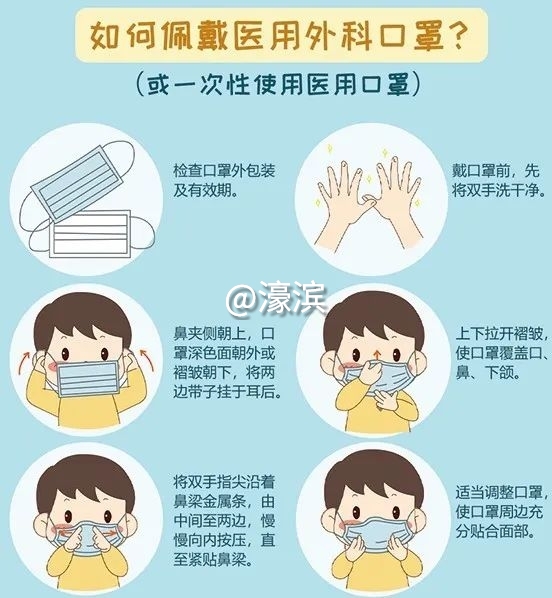 如何佩戴医用外科口罩？
（或一次性使用医用口罩）

检查口罩外包装及有效期。

戴口罩前，先将双手洗干净。

@濠滨

鼻夹侧朝上，口罩深色面朝外或褶皱朝下，将两边带子挂于耳后。

上下拉开褶皱，使口罩覆盖口、鼻、下颌。

将双手指尖沿着鼻梁金属条，由中间至两边，慢慢向内按压，直至紧贴鼻梁。

适当调整口罩，使口罩周边充分贴合面部。