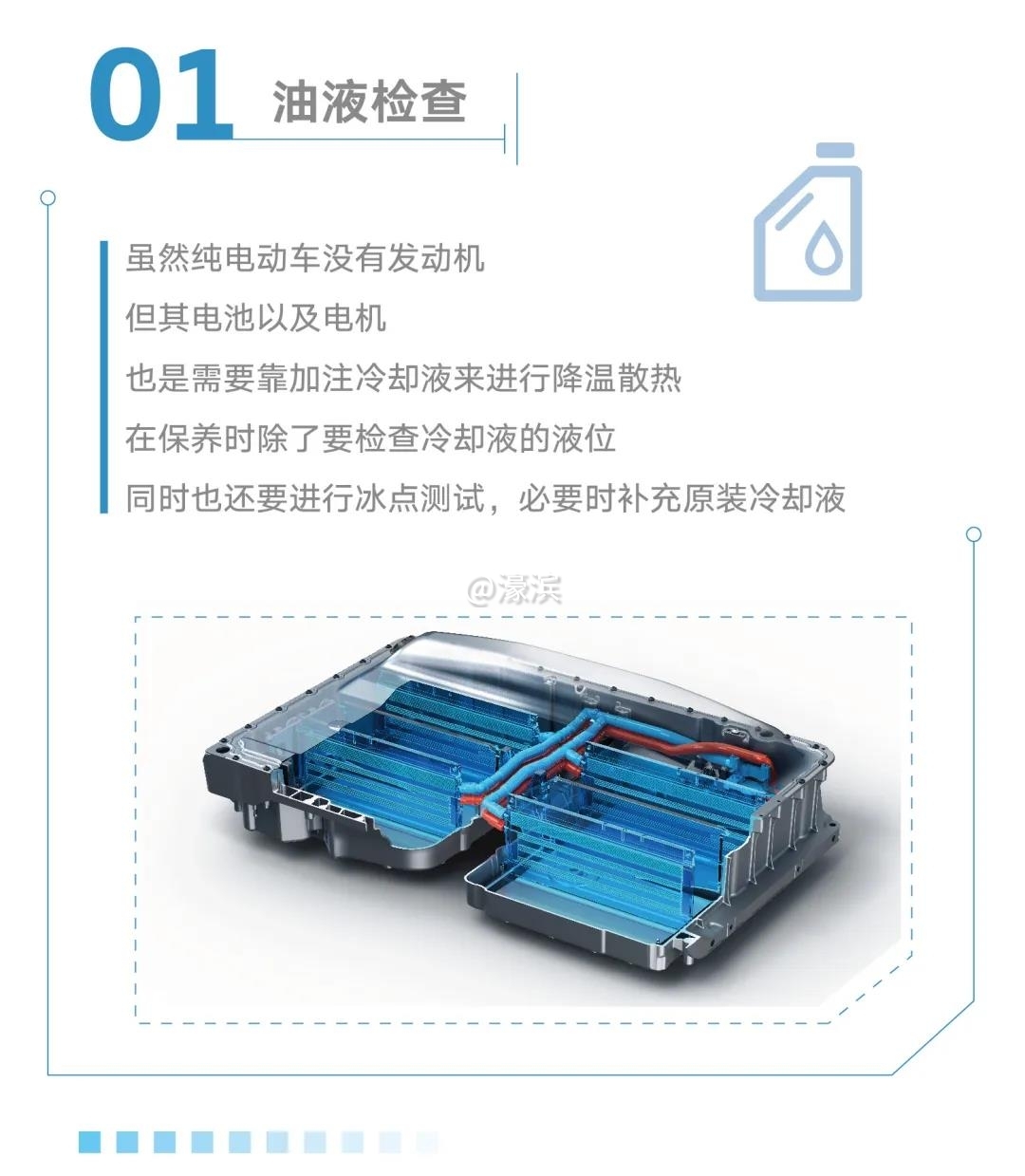 01 油液检查

虽然纯电动车没有发动机
但其电池以及电机
也是需要靠加注冷却液来进行降温散热
在保养时除了要检查冷却液的液位
同时也还要进行冰点测试，必要时补充原装冷却液

@濠滨