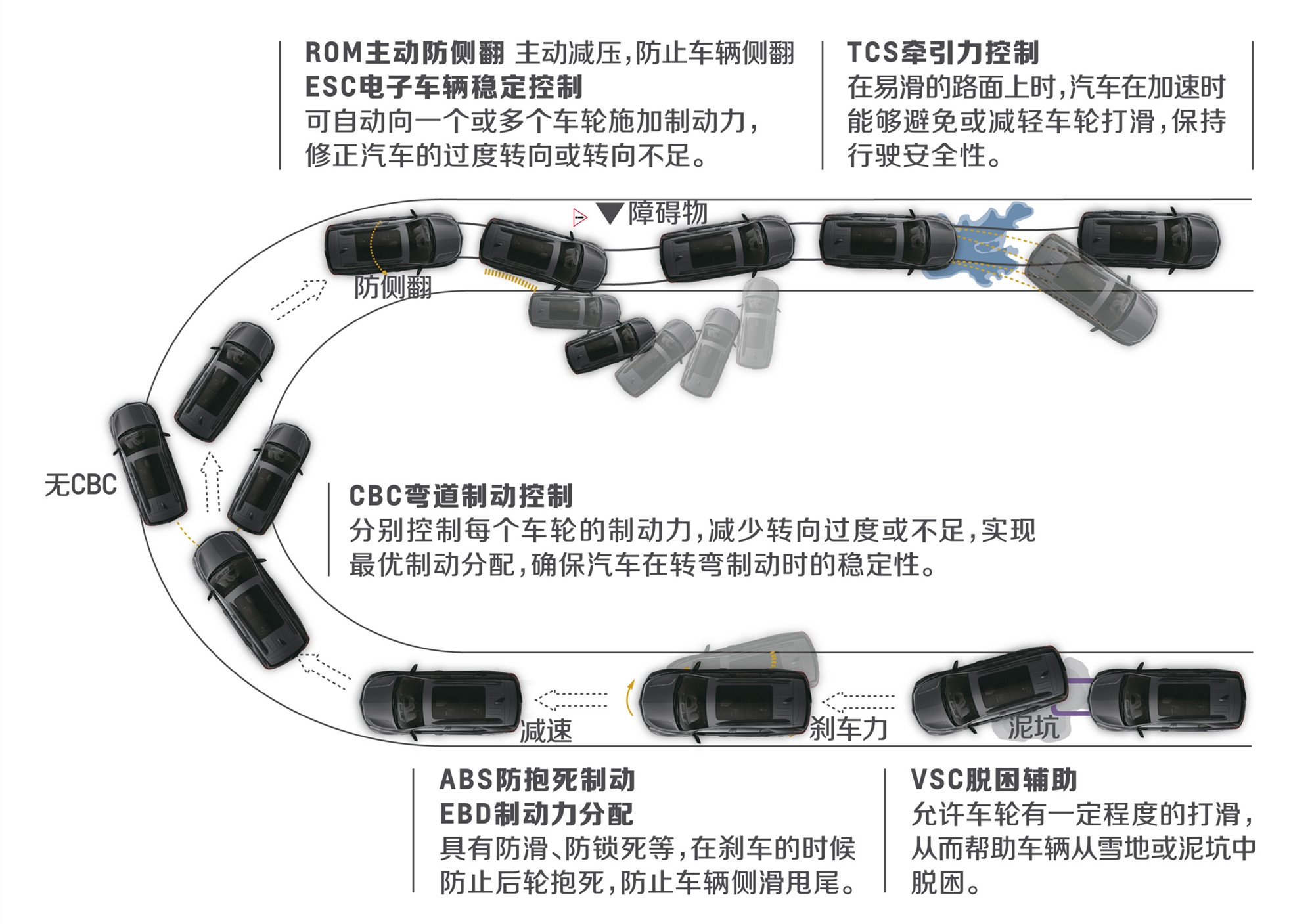 ROM主动防侧翻 主动减压，防止车辆侧翻
ESC电子车辆稳定控制
可自动向一个或多个车轮施加制动力，修正汽车的过度转向或转向不足。

TCS牵引力控制
在易滑的路面上时，汽车在加速时能够避免或减轻车轮打滑，保持行驶安全性。

障碍物

防侧翻

无CBC

CBC弯道制动控制
分别控制每个车轮的制动力，减少转向过度或不足，实现最优制动分配，确保汽车在转弯制动时的稳定性。

减速

刹车力

泥坑

ABS防抱死制动
EBD制动力分配
具有防滑、防锁死等，在刹车的时候防止后轮抱死，防止车辆侧滑甩尾。

VSC脱困辅助
允许车轮有一定程度的打滑，从而帮助车辆从雪地或泥坑中脱困。